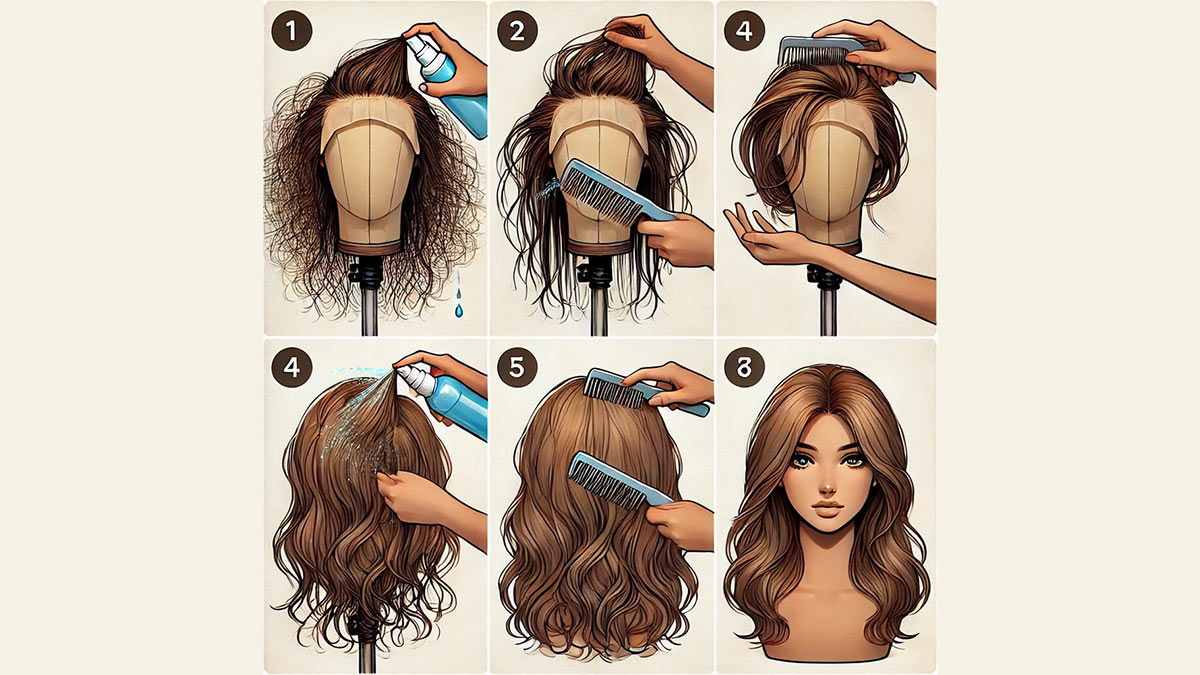 1

2

4

4

5

8